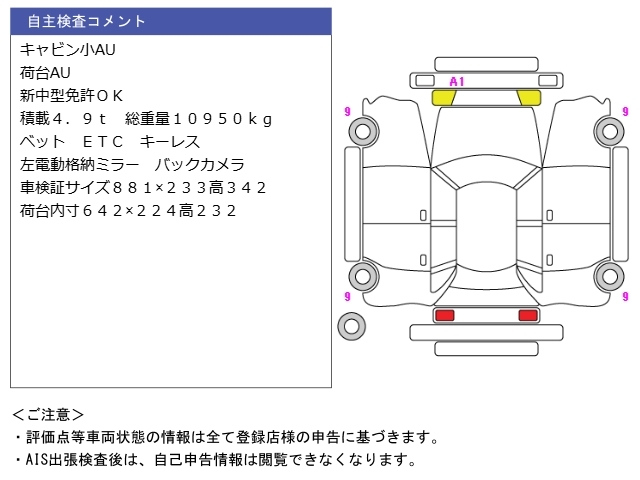 自主検査コメント

キャビン小AU
荷台AU
新中型免許ＯＫ
積載４．９ｔ　総重量１０９５０ｋｇ
ベット　ＥＴＣ　キーレス
左電動格納ミラー　バックカメラ
車検証サイズ８８１×２３３高３４２
荷台内寸６４２×２２４高２３２

A1
9
9
9
9

＜ご注意＞
・評価点等車両状態の情報は全て登録店様の申告に基づきます。
・AIS出張検査後は、自己申告情報は閲覧できなくなります。