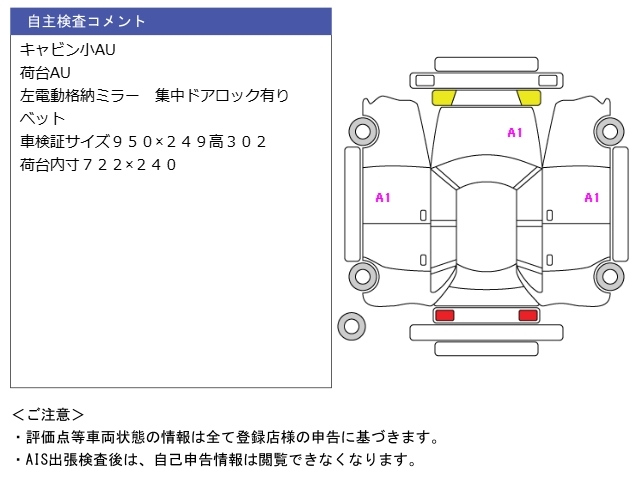 自主検査コメント

キャビン小AU
荷台AU
左電動格納ミラー　集中ドアロック有り
ベット
車検証サイズ９５０×２４９高３０２
荷台内寸７２２×２４０

A1
A1
A1

＜ご注意＞
・評価点等車両状態の情報は全て登録店様の申告に基づきます。
・AIS出張検査後は、自己申告情報は閲覧できなくなります。