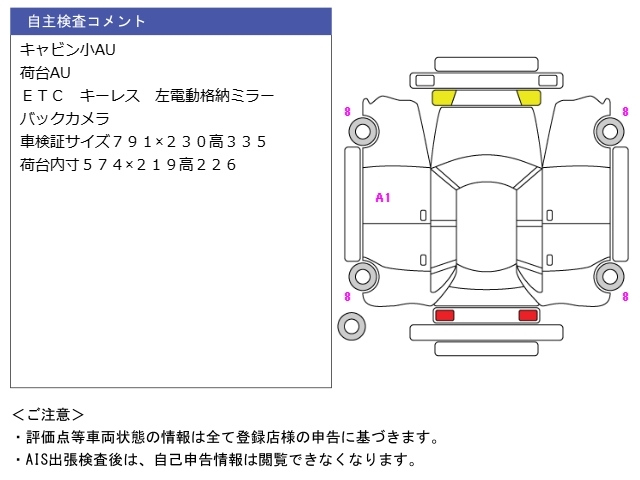 自主検査コメント

キャビン小AU
荷台AU
ＥＴＣ　キーレス　左電動格納ミラー
バックカメラ
車検証サイズ７９１×２３０高３３５
荷台内寸５７４×２１９高２２６

8
8
A1
8
8

＜ご注意＞
・評価点等車両状態の情報は全て登録店様の申告に基づきます。
・AIS出張検査後は、自己申告情報は閲覧できなくなります。