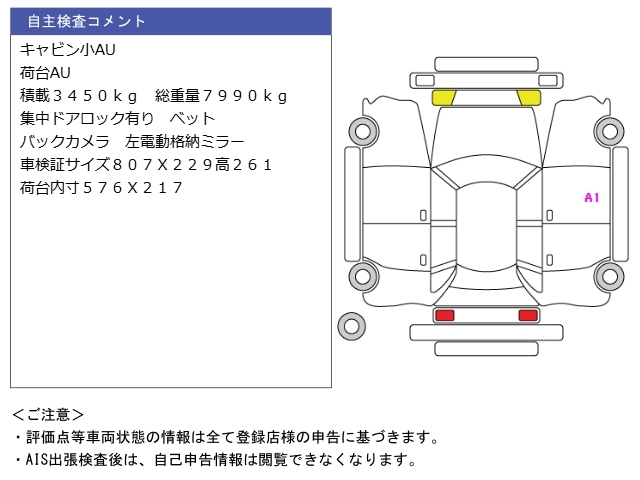 自主検査コメント

キャビン小AU
荷台AU
積載３４５０ｋｇ　総重量７９９０ｋｇ
集中ドアロック有り　ベット
バックカメラ　左電動格納ミラー
車検証サイズ８０７Ｘ２２９高２６１
荷台内寸５７６Ｘ２１７

A1

＜ご注意＞
・評価点等車両状態の情報は全て登録店様の申告に基づきます。
・AIS出張検査後は、自己申告情報は閲覧できなくなります。