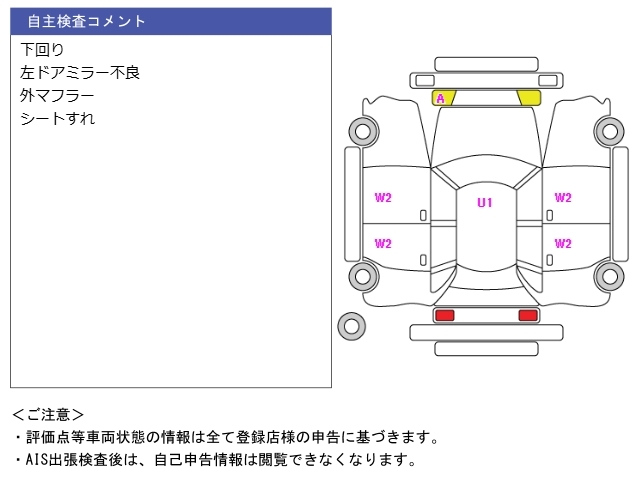 自主検査コメント

下回り
左ドアミラー不良
外マフラー
シートすれ

A
W2
U1
W2
W2
W2

<ご注意>
・評価点等車両状態の情報は全て登録店様の申告に基づきます。
・AIS出張検査後は、自己申告情報は閲覧できなくなります。