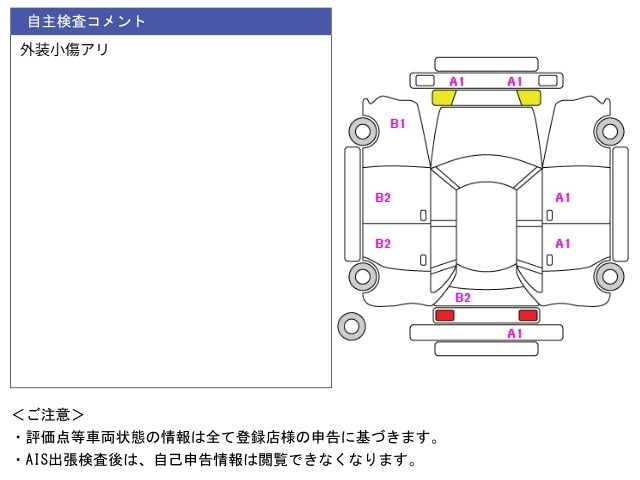 自主検査コメント

外装小傷アリ

A1 A1
B1
B2 A1
B2 A1
B2
A1

＜ご注意＞
・評価点等車両状態の情報は全て登録店様の申告に基づきます。
・AIS出張検査後は、自己申告情報は閲覧できなくなります。