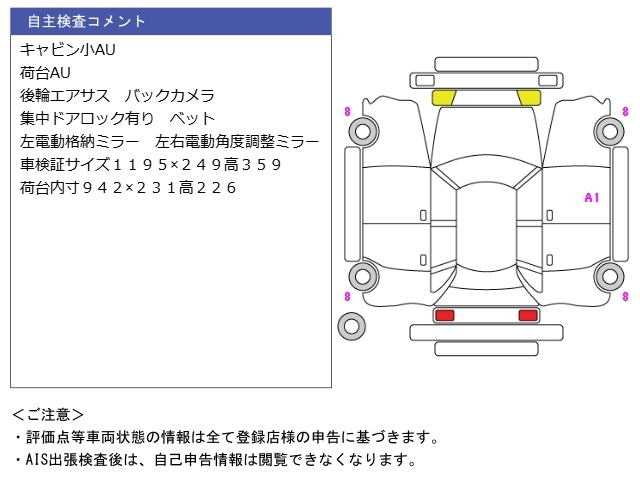 自主検査コメント

キャビン小AU
荷台AU
後輪エアサス　バックカメラ
集中ドアロック有り　ベット
左電動格納ミラー　左右電動角度調整ミラー
車検証サイズ１１９５×２４９高３５９
荷台内寸９４２×２３１高２２６

8
8
A1
8
8

＜ご注意＞
・評価点等車両状態の情報は全て登録店様の申告に基づきます。
・AIS出張検査後は、自己申告情報は閲覧できなくなります。