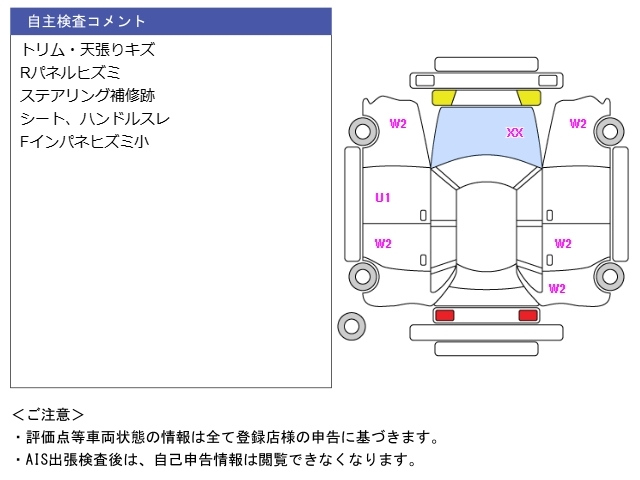 自主検査コメント

トリム・天張りキズ
Rパネルヒズミ
ステアリング補修跡
シート、ハンドルスレ
Fインパネヒズミ小

W2
XX
W2
U1
W2
W2
W2

<ご注意>
・評価点等車両状態の情報は全て登録店様の申告に基づきます。
・AIS出張検査後は、自己申告情報は閲覧できなくなります。