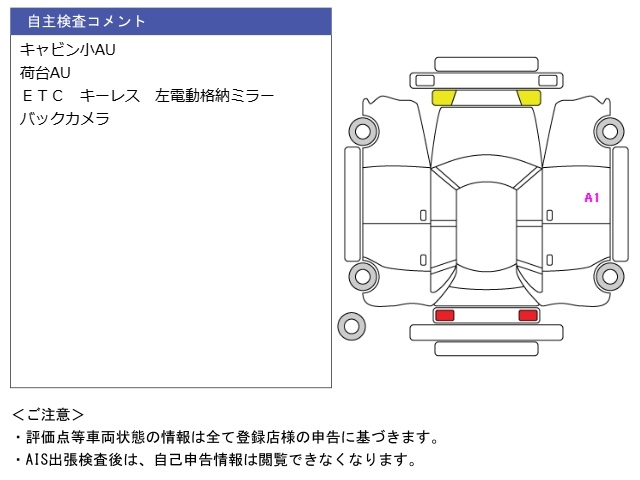 自主検査コメント

キャビン小AU
荷台AU
ＥＴＣ　キーレス　左電動格納ミラー
バックカメラ

A1

＜ご注意＞
・評価点等車両状態の情報は全て登録店様の申告に基づきます。
・AIS出張検査後は、自己申告情報は閲覧できなくなります。