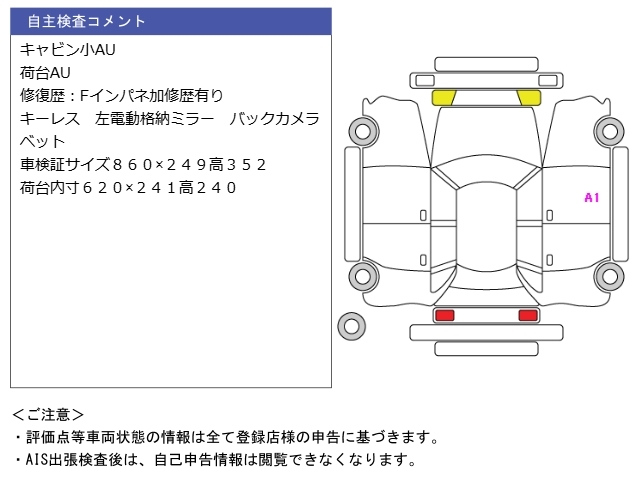 自主検査コメント

キャビン小AU
荷台AU
修復歴：Fインパネ加修歴有り
キーレス　左電動格納ミラー　バックカメラ
ベット
車検証サイズ８６０×２４９高３５２
荷台内寸６２０×２４１高２４０

A1

＜ご注意＞
・評価点等車両状態の情報は全て登録店様の申告に基づきます。
・AIS出張検査後は、自己申告情報は閲覧できなくなります。