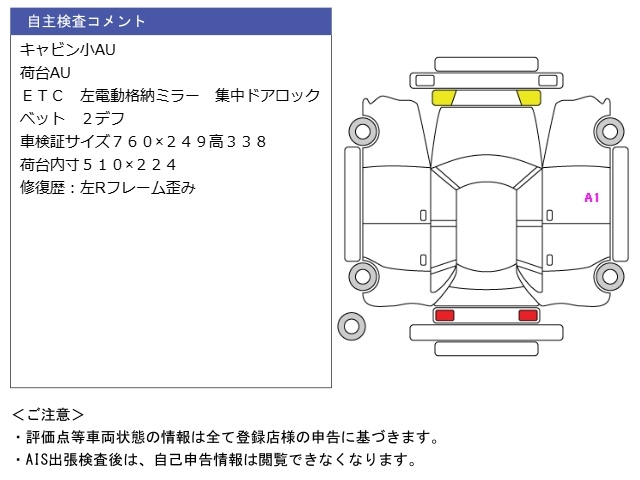 自主検査コメント

キャビン小AU
荷台AU
ＥＴＣ　左電動格納ミラー　集中ドアロック
ベット　２デフ
車検証サイズ７６０×２４９高３３８
荷台内寸５１０×２２４
修復歴：左Rフレーム歪み

A1

＜ご注意＞
・評価点等車両状態の情報は全て登録店様の申告に基づきます。
・AIS出張検査後は、自己申告情報は閲覧できなくなります。