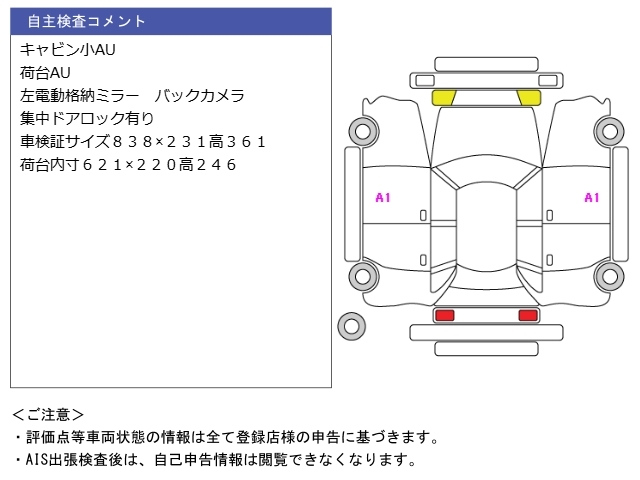 自主検査コメント

キャビン小AU
荷台AU
左電動格納ミラー　バックカメラ
集中ドアロック有り
車検証サイズ８３８×２３１高３６１
荷台内寸６２１×２２０高２４６

A1

A1

＜ご注意＞
・評価点等車両状態の情報は全て登録店様の申告に基づきます。
・AIS出張検査後は、自己申告情報は閲覧できなくなります。