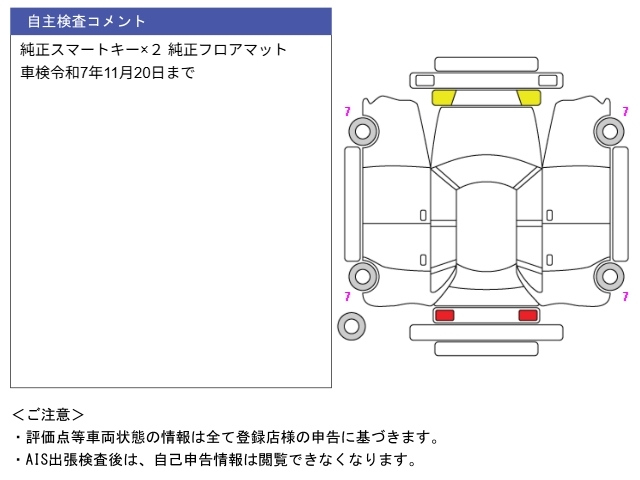 自主検査コメント

純正スマートキー×2 純正フロアマット
車検令和7年11月20日まで

7 7 7 7

＜ご注意＞
・評価点等車両状態の情報は全て登録店様の申告に基づきます。
・AIS出張検査後は、自己申告情報は閲覧できなくなります。