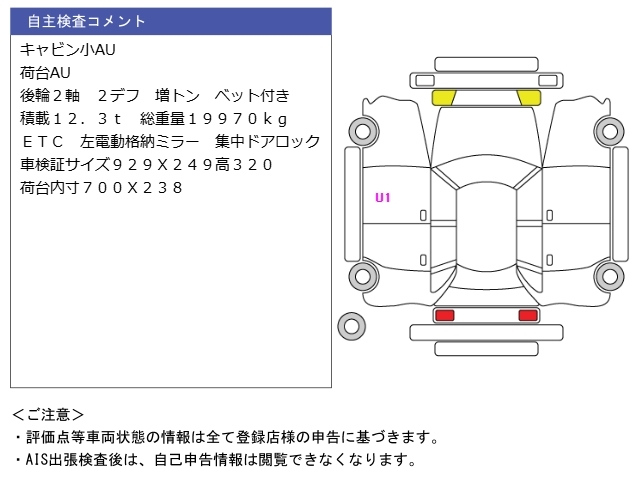 自主検査コメント

キャビン小AU
荷台AU
後輪２軸　２デフ　増トン　ベット付き
積載１２．３ｔ　総重量１９９７０ｋｇ
ＥＴＣ　左電動格納ミラー　集中ドアロック
車検証サイズ９２９Ｘ２４９高３２０
荷台内寸７００Ｘ２３８

U1

＜ご注意＞
・評価点等車両状態の情報は全て登録店様の申告に基づきます。
・AIS出張検査後は、自己申告情報は閲覧できなくなります。