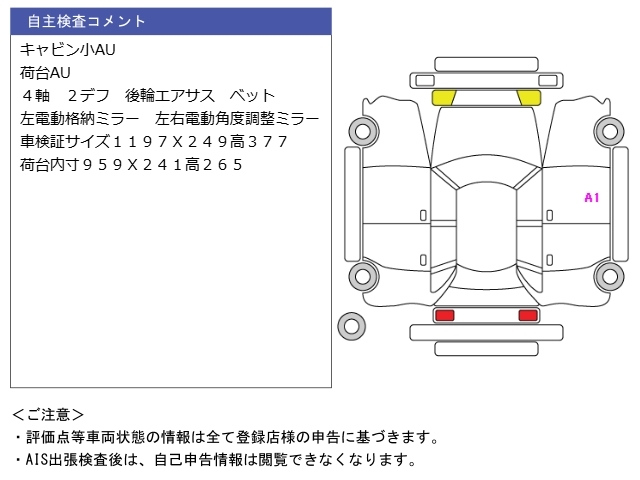 自主検査コメント

キャビン小AU
荷台AU
４軸　２デフ　後輪エアサス　ベット
左電動格納ミラー　左右電動角度調整ミラー
車検証サイズ１１９７Ｘ２４９高３７７
荷台内寸９５９Ｘ２４１高２６５

A1

＜ご注意＞
・評価点等車両状態の情報は全て登録店様の申告に基づきます。
・AIS出張検査後は、自己申告情報は閲覧できなくなります。