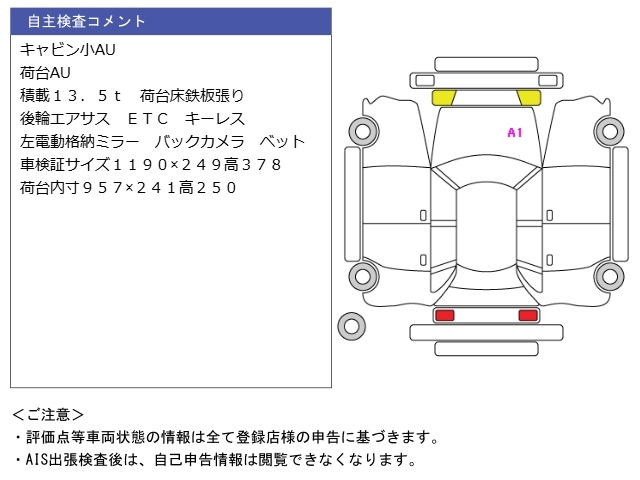 自主検査コメント

キャビン小AU
荷台AU
積載１３．５ｔ　荷台床鉄板張り
後輪エアサス　ＥＴＣ　キーレス
左電動格納ミラー　バックカメラ　ベット
車検証サイズ１１９０×２４９高３７８
荷台内寸９５７×２４１高２５０

A1

＜ご注意＞
・評価点等車両状態の情報は全て登録店様の申告に基づきます。
・AIS出張検査後は、自己申告情報は閲覧できなくなります。