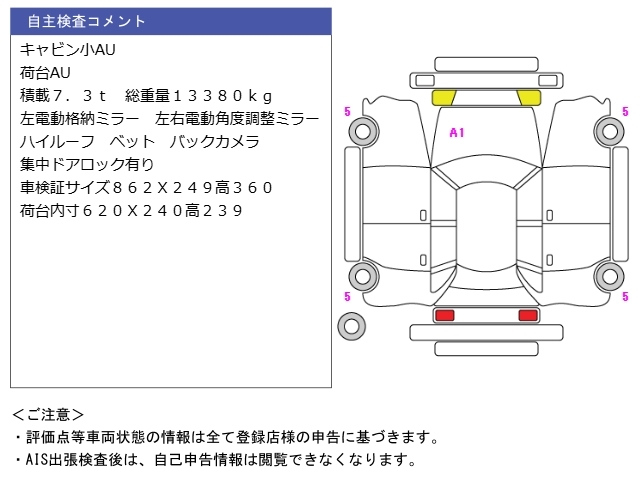 自主検査コメント

キャビン小AU
荷台AU
積載７．３ｔ　総重量１３３８０ｋｇ
左電動格納ミラー　左右電動角度調整ミラー
ハイルーフ　ベット　バックカメラ
集中ドアロック有り
車検証サイズ８６２Ｘ２４９高３６０
荷台内寸６２０Ｘ２４０高２３９

5
5
A1
5
5

＜ご注意＞
・評価点等車両状態の情報は全て登録店様の申告に基づきます。
・AIS出張検査後は、自己申告情報は閲覧できなくなります。