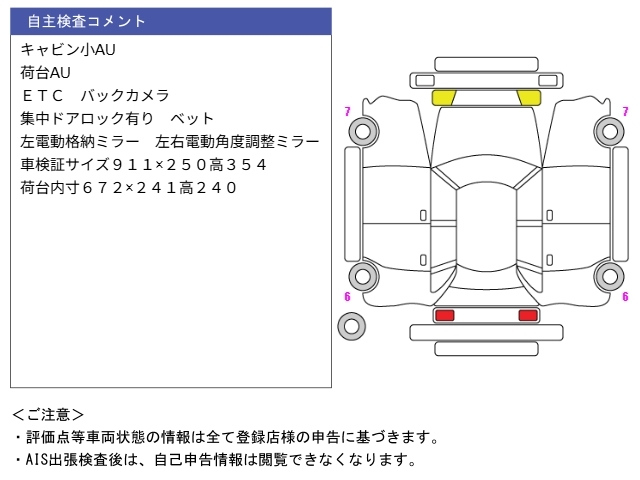 自主検査コメント

キャビン小AU
荷台AU
ＥＴＣ　バックカメラ
集中ドアロック有り　ベット
左電動格納ミラー　左右電動角度調整ミラー
車検証サイズ９１１×２５０高３５４
荷台内寸６７２×２４１高２４０

7
7
6
6

＜ご注意＞
・評価点等車両状態の情報は全て登録店様の申告に基づきます。
・AIS出張検査後は、自己申告情報は閲覧できなくなります。