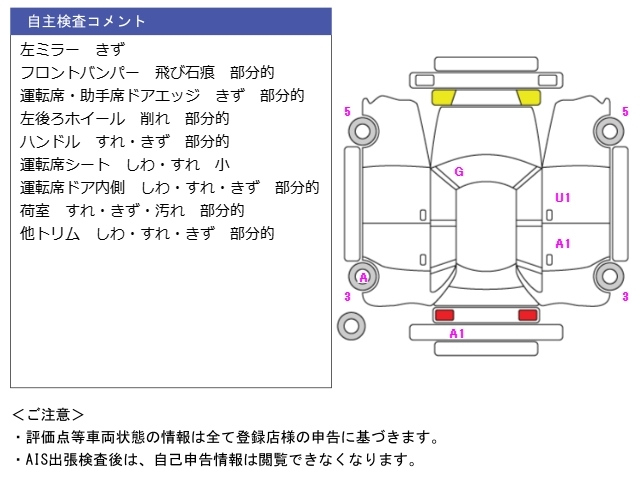 自主検査コメント

左ミラー　きず
フロントバンパー　飛び石痕　部分的
運転席・助手席ドアエッジ　きず　部分的
左後ろホイール　削れ　部分的
ハンドル　すれ・きず　部分的
運転席シート　しわ・すれ　小
運転席ドア内側　しわ・すれ・きず　部分的
荷室　すれ・きず・汚れ　部分的
他トリム　しわ・すれ・きず　部分的

5
5
G
U1
A1
A
3
3
A1

＜ご注意＞
・評価点等車両状態の情報は全て登録店様の申告に基づきます。
・AIS出張検査後は、自己申告情報は閲覧できなくなります。