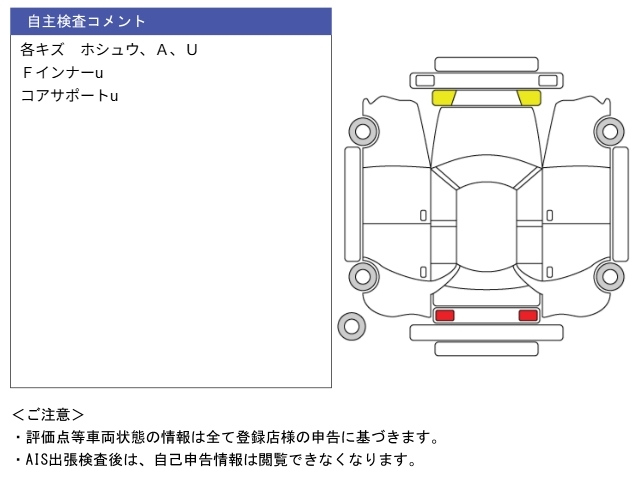 自主検査コメント

各キズ　ホシュウ、A、U
Fインナーu
コアサポートu

＜ご注意＞
・評価点等車両状態の情報は全て登録店様の申告に基づきます。
・AIS出張検査後は、自己申告情報は閲覧できなくなります。